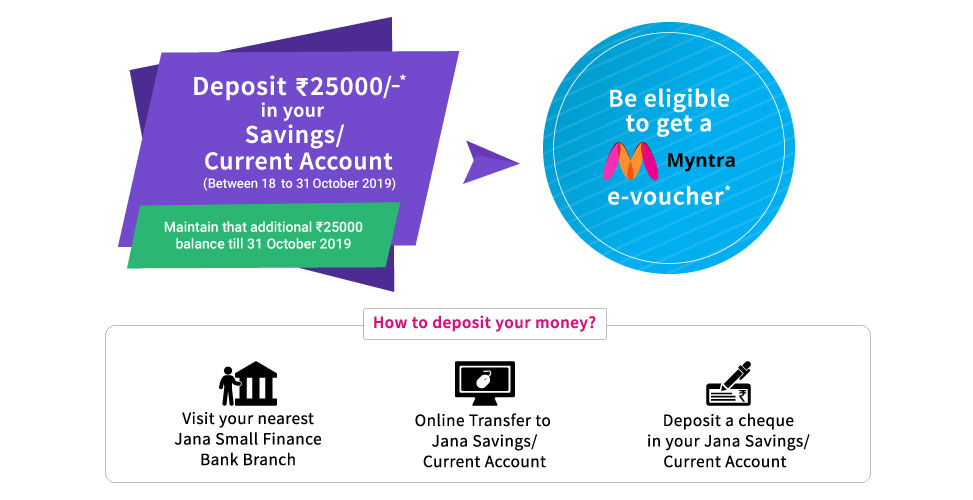 Deposit ₹25000/-*
in your
Savings/
Current Account
(Between 18 to 31 October 2019)

Maintain that additional ₹25000 balance till 31 October 2019

Be eligible to get a
Myntra
e-voucher*

How to deposit your money?

Visit your nearest Jana Small Finance Bank Branch

Online Transfer to Jana Savings/ Current Account

Deposit a cheque in your Jana Savings/ Current Account